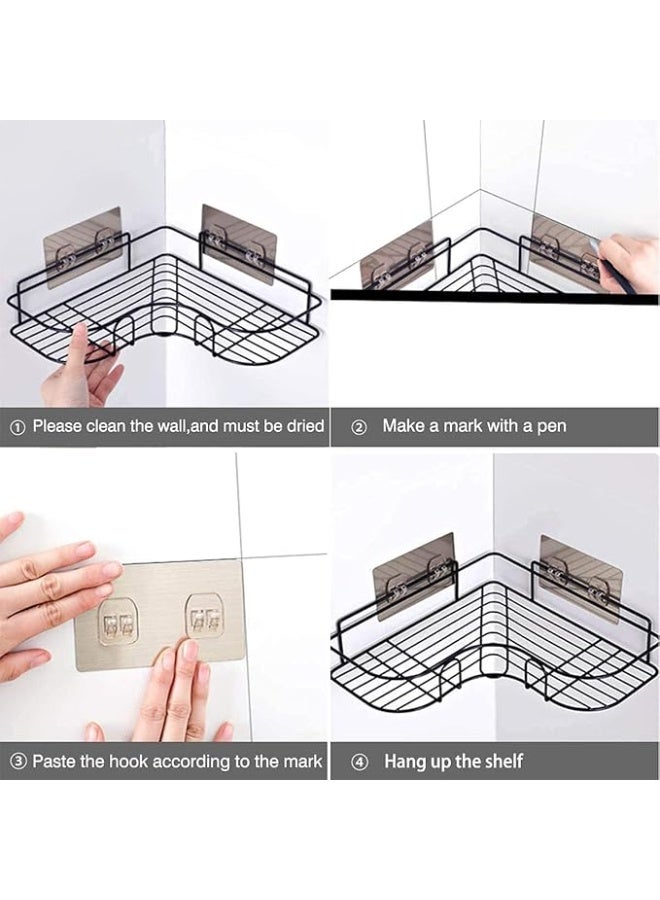 ① Please clean the wall,and must be dried

② Make a mark with a pen

③ Paste the hook according to the mark

④ Hang up the shelf